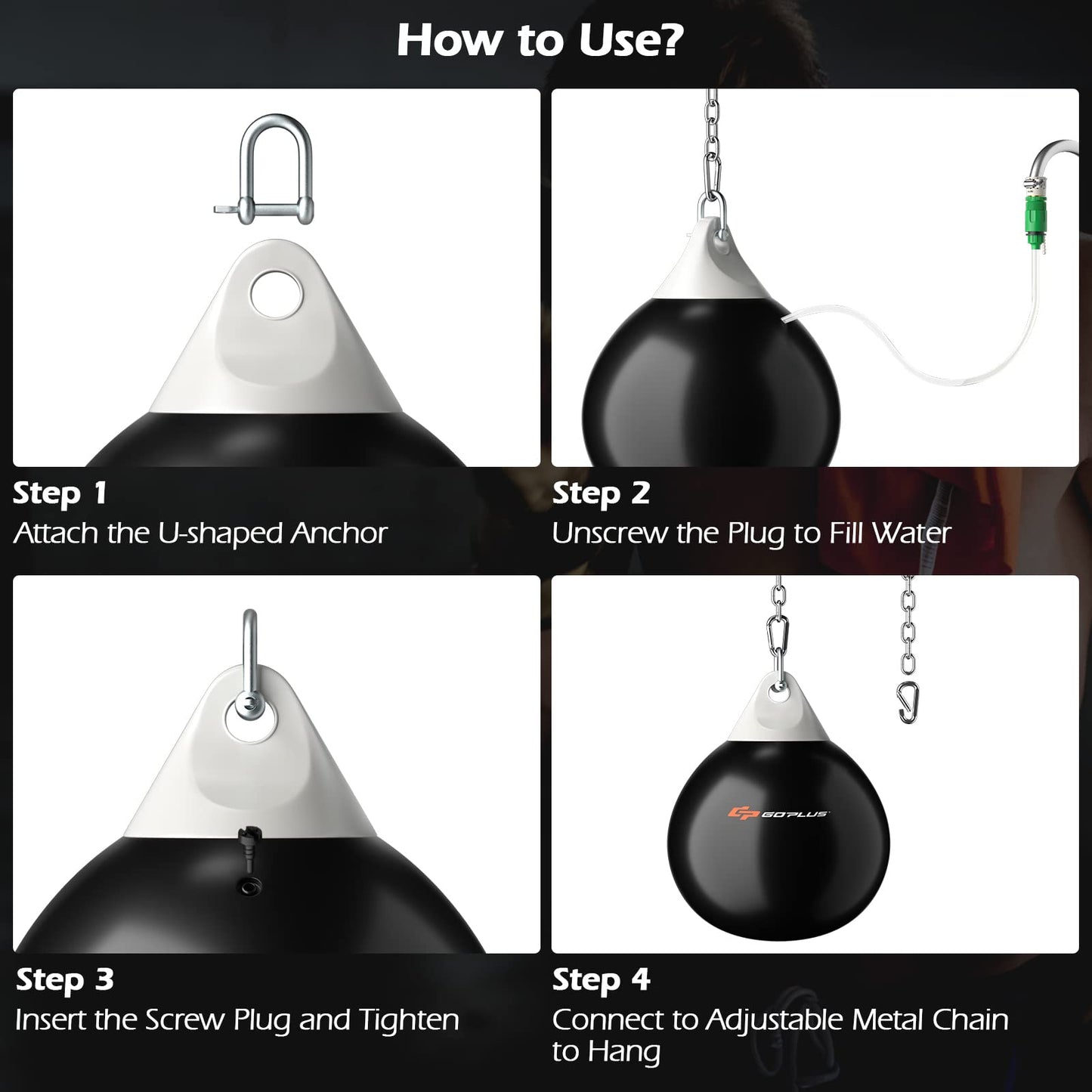 How to Use?

Step 1
Attach the U-shaped Anchor

Step 2
Unscrew the Plug to Fill Water

Step 3
Insert the Screw Plug and Tighten

GOPLUS

Step 4
Connect to Adjustable Metal Chain to Hang