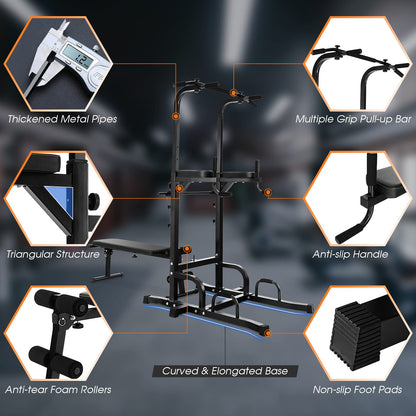 1.2

Thickened Metal Pipes

Multiple Grip Pull-up Bar

Triangular Structure

Anti-slip Handle

Anti-tear Foam Rollers

Curved & Elongated Base

Non-slip Foot Pads