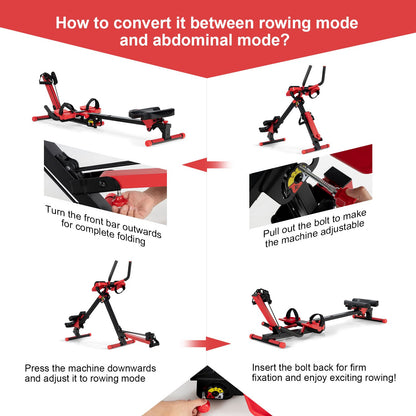 How to convert it between rowing mode and abdominal mode?

Turn the front bar outwards for complete folding

Pull out the bolt to make the machine adjustable

Press the machine downwards and adjust it to rowing mode

Insert the bolt back for firm fixation and enjoy exciting rowing!