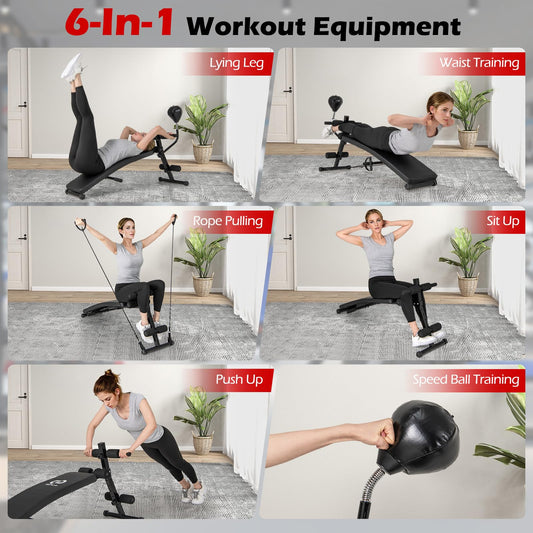 6-In-1 Workout Equipment

Lying Leg

Waist Training

Rope Pulling

Sit Up

Push Up

Speed Ball Training