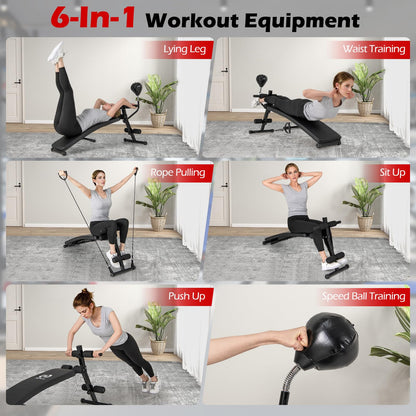 6-In-1 Workout Equipment

Lying Leg

Waist Training

Rope Pulling

Sit Up

Push Up

Speed Ball Training