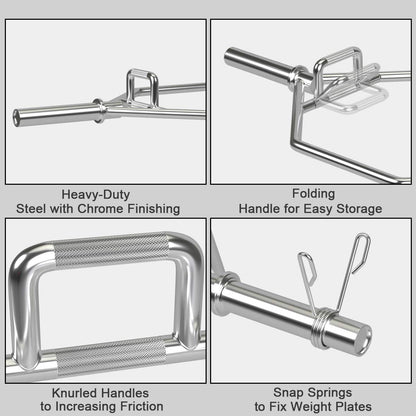 Heavy-Duty
Steel with Chrome Finishing

Folding
Handle for Easy Storage

Knurled Handles
to Increasing Friction

Snap Springs
to Fix Weight Plates