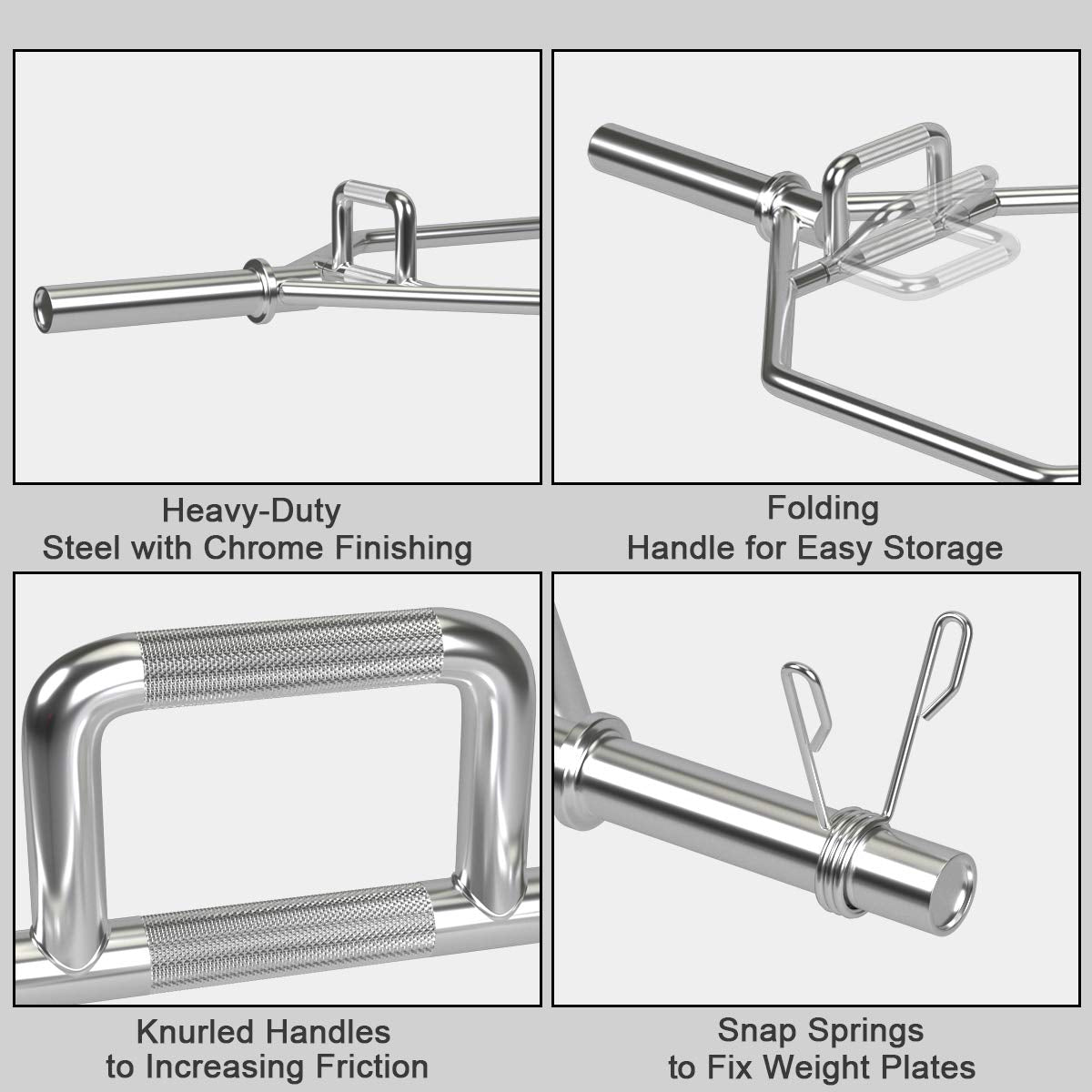 Heavy-Duty
Steel with Chrome Finishing

Folding
Handle for Easy Storage

Knurled Handles
to Increasing Friction

Snap Springs
to Fix Weight Plates